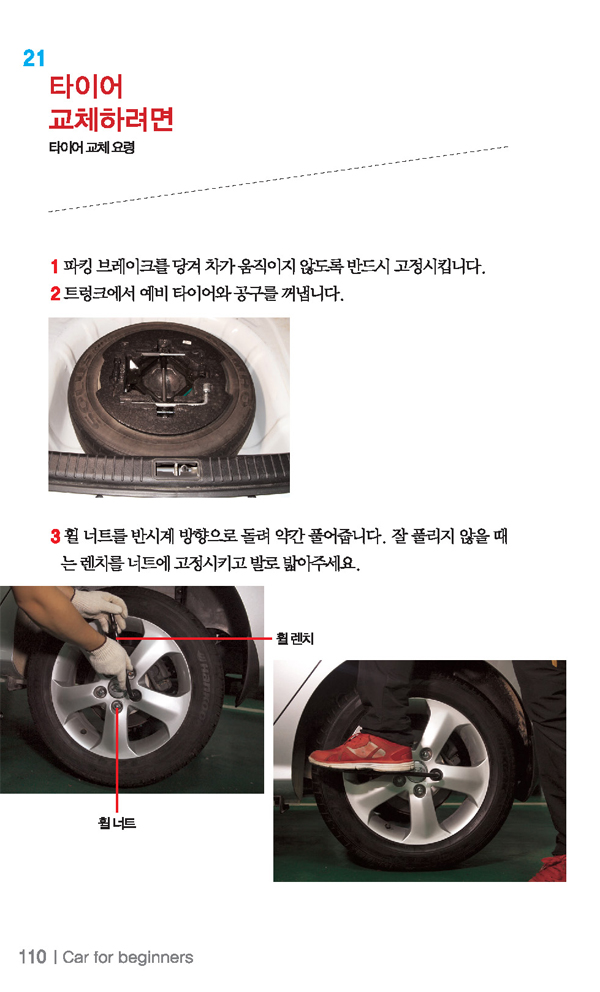 21
타이어 교체하려면
타이어 교체 요령

1 파킹 브레이크를 당겨 차가 움직이지 않도록 반드시 고정시킵니다.
2 트렁크에서 예비 타이어와 공구를 꺼냅니다.

3 휠 너트를 반시계 방향으로 돌려 약간 풀어줍니다. 잘 풀리지 않을 때는 렌치를 너트에 고정시키고 발로 밟아주세요.

휠 렌치

휠 너트

110 | Car for beginners