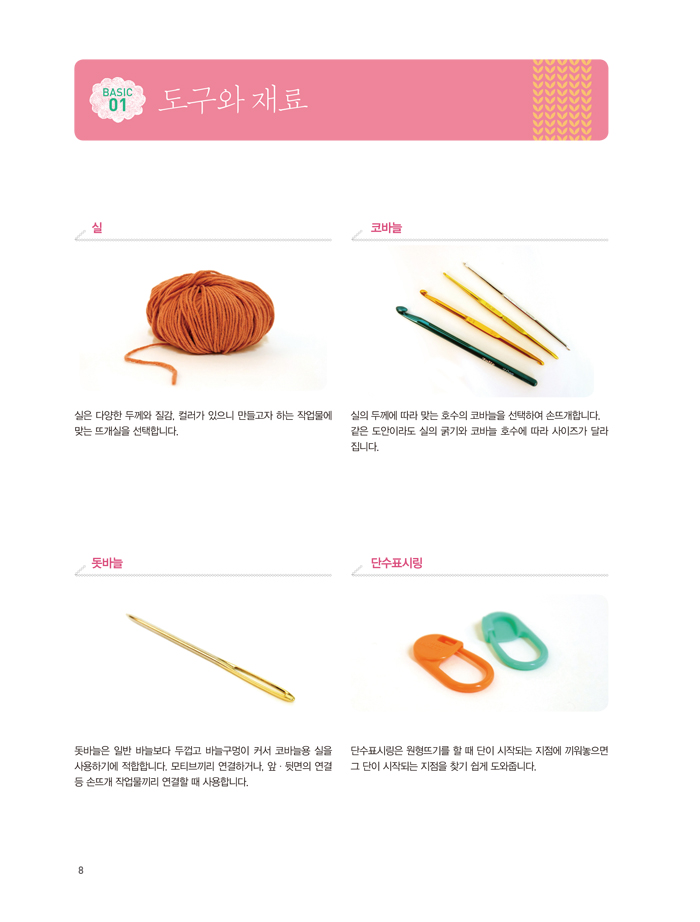 BASIC 01 도구와 재료

실

실은 다양한 두께와 질감, 컬러가 있으니 만들고자 하는 작업물에 맞는 뜨개실을 선택합니다.

코바늘

실의 두께에 따라 맞는 호수의 코바늘을 선택하여 손뜨개합니다. 같은 도안이라도 실의 굵기와 코바늘 호수에 따라 사이즈가 달라집니다.

돗바늘

돗바늘은 일반 바늘보다 두껍고 바늘구멍이 커서 코바늘용 실을 사용하기에 적합합니다. 모티브끼리 연결하거나, 앞 · 뒷면의 연결 등 손뜨개 작업물끼리 연결할 때 사용합니다.

단수표시링

단수표시링은 원형뜨기를 할 때 단이 시작되는 지점에 끼워놓으면 그 단이 시작되는 지점을 찾기 쉽게 도와줍니다.

8