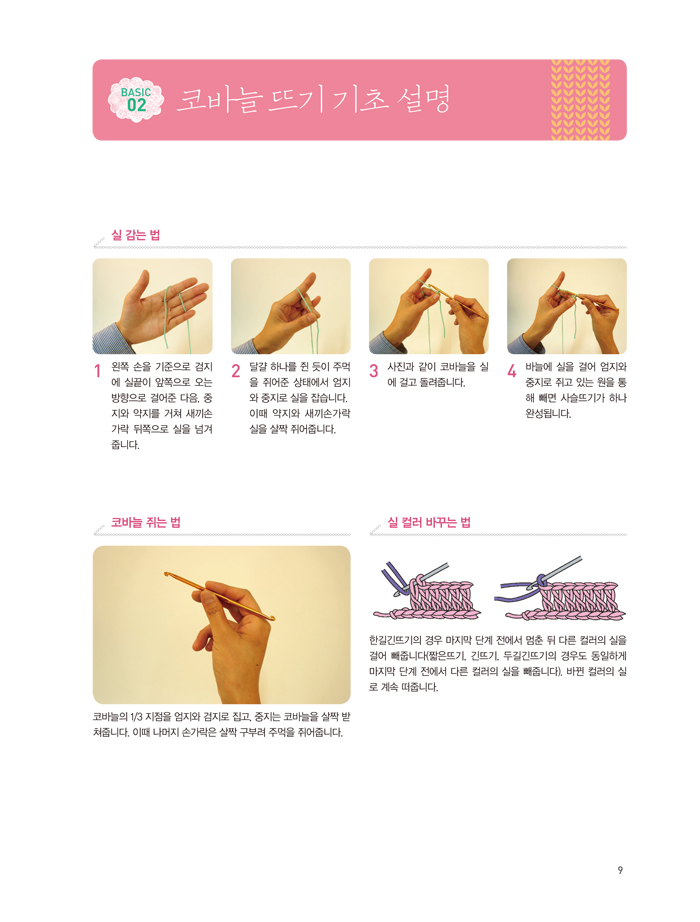 BASIC 02 코바늘 뜨기 기초 설명

실 감는 법

1 왼쪽 손을 기준으로 검지에 실끝이 앞쪽으로 오는 방향으로 걸어준 다음, 중지와 약지를 거쳐 새끼손가락 뒤쪽으로 실을 넘겨줍니다.

2 달걀 하나를 쥔 듯이 주먹을 쥐어준 상태에서 엄지와 중지로 실을 잡습니다. 이때 약지와 새끼손가락 실을 살짝 쥐어줍니다.

3 사진과 같이 코바늘을 실에 걸고 돌려줍니다.

4 바늘에 실을 걸어 엄지와 중지로 쥐고 있는 원을 통해 빼면 사슬뜨기가 하나 완성됩니다.

코바늘 쥐는 법

코바늘의 1/3 지점을 엄지와 검지로 잡고, 중지는 코바늘을 살짝 받쳐줍니다. 이때 나머지 손가락은 살짝 구부려 주먹을 쥐어줍니다.

실 컬러 바꾸는 법

한길긴뜨기의 경우 마지막 단계 전에서 멈춘 뒤 다른 컬러의 실을 걸어 빼줍니다(짧은뜨기, 긴뜨기, 두길긴뜨기의 경우도 동일하게 마지막 단계 전에서 다른 컬러의 실을 빼줍니다). 바뀐 컬러의 실로 계속 떠줍니다.

9