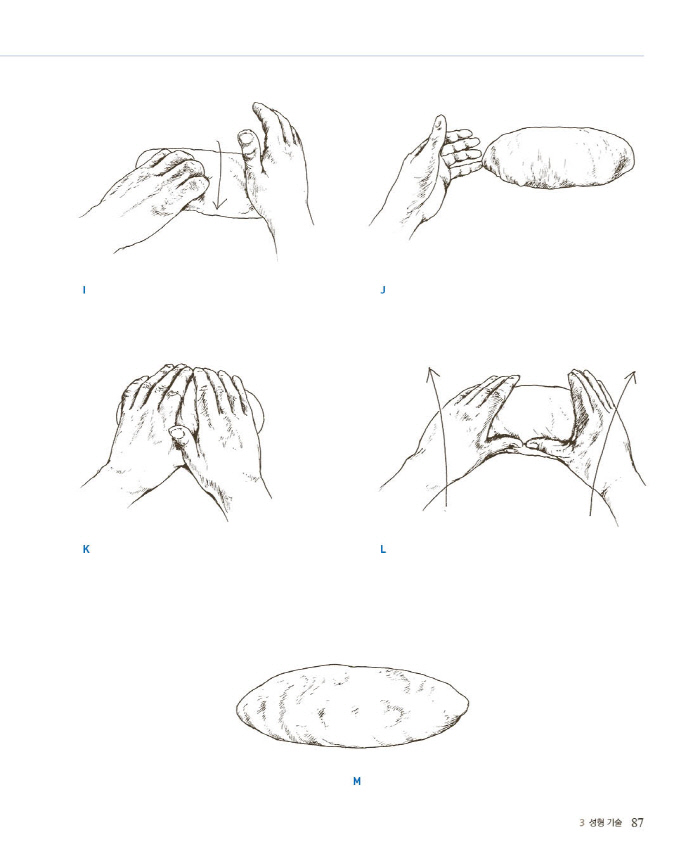 I

J

K

L

M

3 성형 기술 87