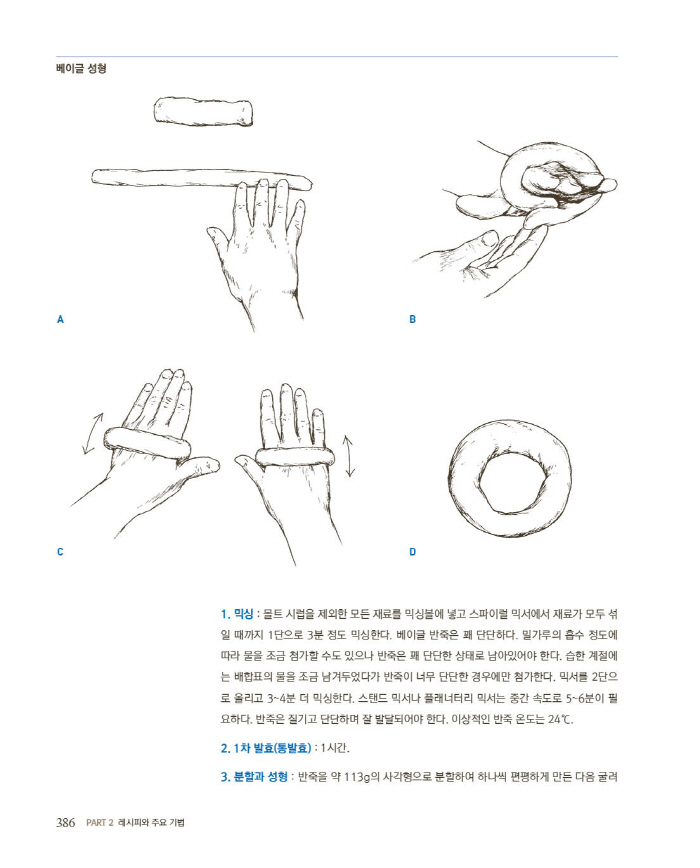 베이글 성형

A

B

C

D

1. 믹싱 : 몰트 시럽을 제외한 모든 재료를 믹싱볼에 넣고 스파이럴 믹서에서 재료가 모두 섞일 때까지 1단으로 3분 정도 믹싱한다. 베이글 반죽은 꽤 단단하다. 밀가루의 흡수 정도에 따라 물을 조금 첨가할 수도 있으나 반죽은 꽤 단단한 상태로 남아있어야 한다. 습한 계절에는 배합표의 물을 조금 남겨두었다가 반죽이 너무 단단한 경우에만 첨가한다. 믹서를 2단으로 올리고 3~4분 더 믹싱한다. 스탠드 믹서나 플래너터리 믹서는 중간 속도로 5~6분이 필요하다. 반죽은 질기고 단단하며 잘 발달되어야 한다. 이상적인 반죽 온도는 24℃.

2. 1차 발효(통발효) : 1시간.

3. 분할과 성형 : 반죽을 약 113g의 사각형으로 분할하여 하나씩 편평하게 만든 다음 굴려

386 PART 2 레시피와 주요 기법