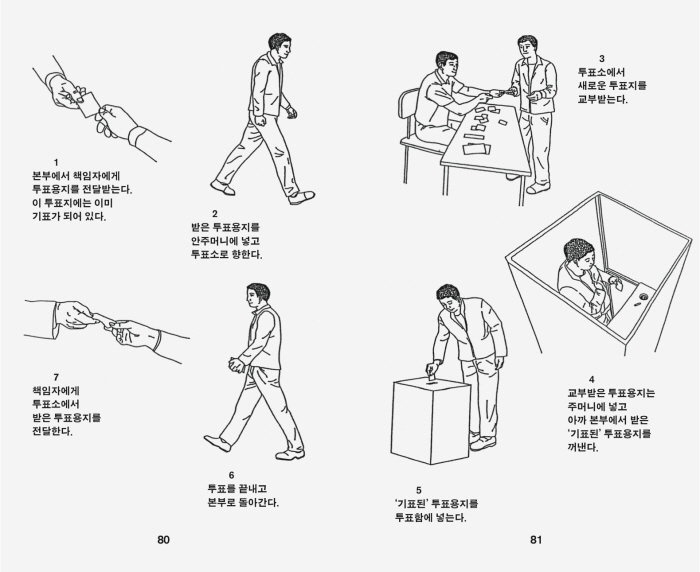 1
본부에서 책임자에게 투표용지를 전달받는다. 이 투표지에는 이미 기표가 되어 있다.

2
받은 투표용지를 안주머니에 넣고 투표소로 향한다.

3
투표소에서 새로운 투표지를 교부받는다.

4
교부받은 투표용지는 주머니에 넣고 아까 본부에서 받은 '기표된' 투표용지를 꺼낸다.

5
'기표된' 투표용지를 투표함에 넣는다.

6
투표를 끝내고 본부로 돌아간다.

7
책임자에게 투표소에서 받은 투표용지를 전달한다.

80

81