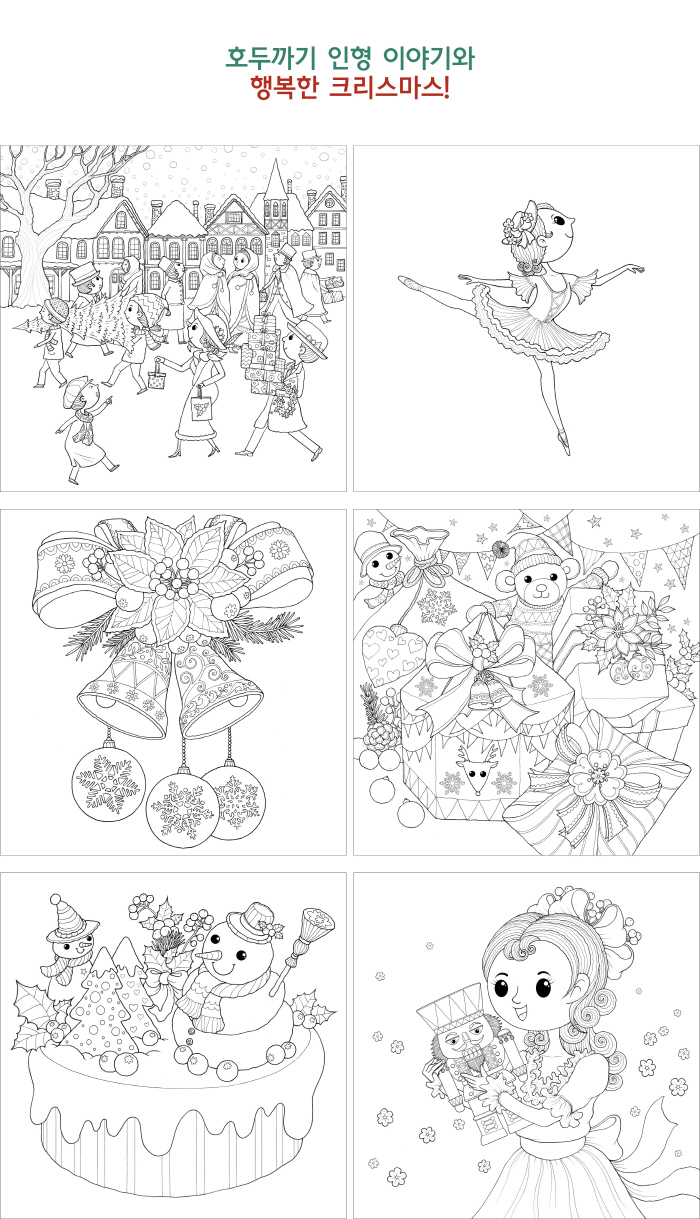 호두까기 인형 이야기와
행복한 크리스마스!