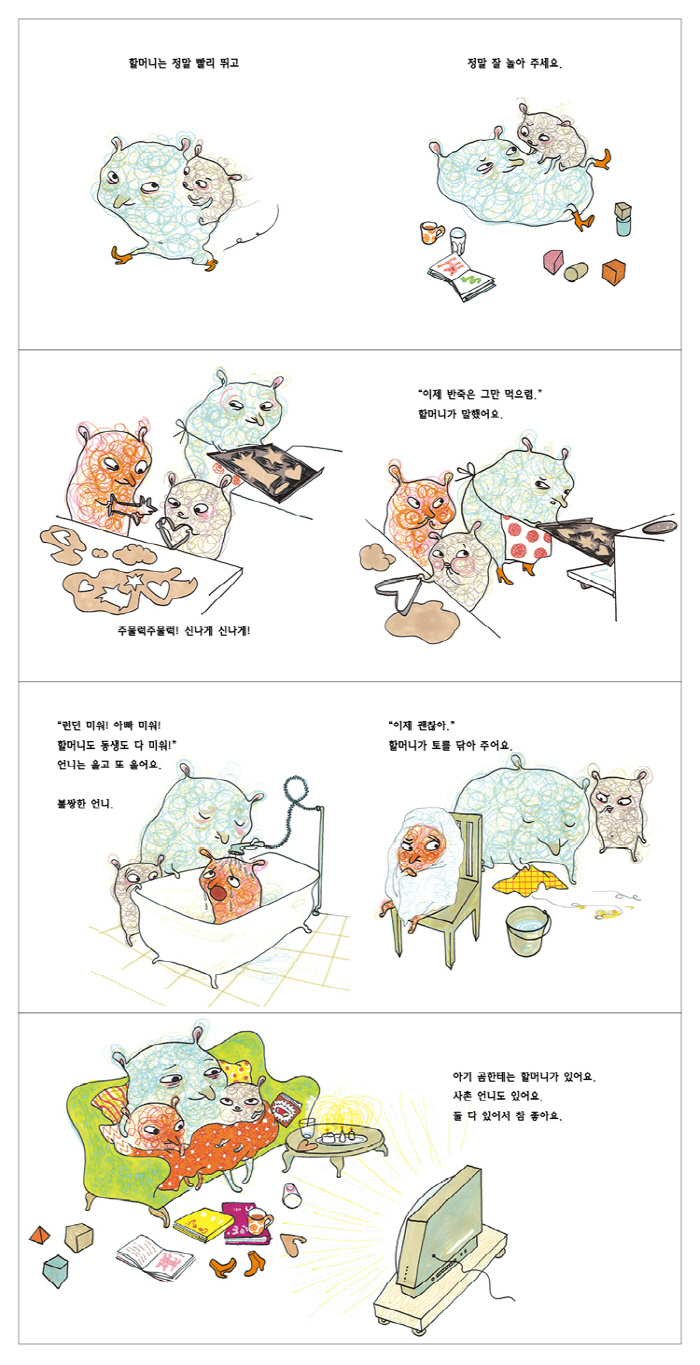 할머니는 정말 빨리 뛰고

정말 잘 놀아 주세요.

주물럭주물럭! 신나게 신나게!

"이제 반죽은 그만 먹으렴."
할머니가 말했어요.

"런던 미워! 아빠 미워!
할머니도 동생도 다 미워!"
언니는 울고 또 울어요.

불쌍한 언니.

"이제 괜찮아."
할머니가 토를 닦아 주어요.

아기 곰한테는 할머니가 있어요.
사촌 언니도 있어요.
둘 다 있어서 참 좋아요.